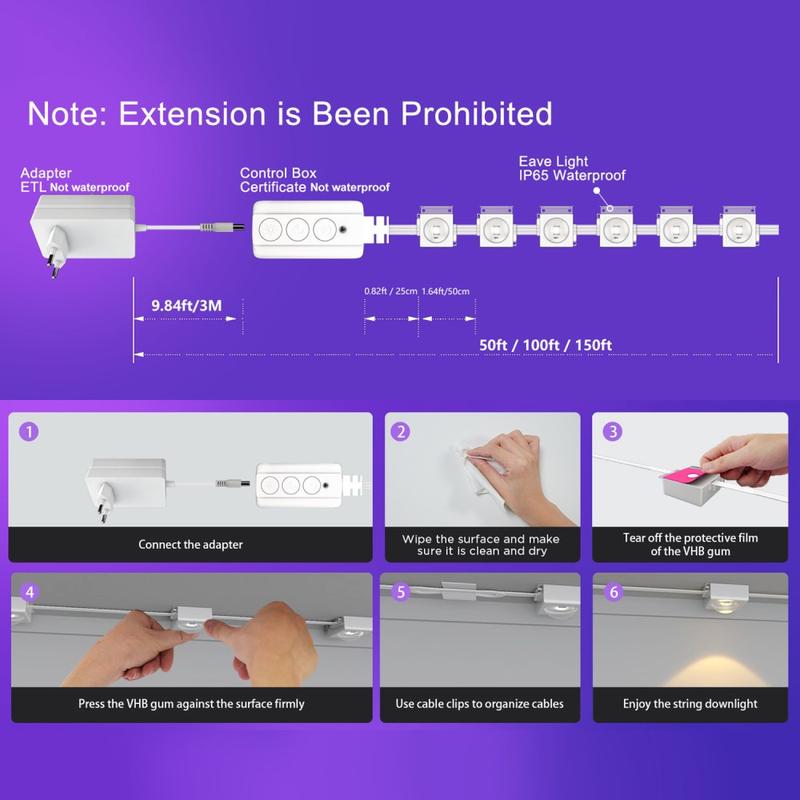 Note: Extension is Been Prohibited

Adapter
ETL Not waterproof

Control Box
Certificate Not waterproof

Eave Light
IP65 Waterproof

9.84ft/3M

0.82ft / 25cm 1.64ft/50cm

50ft / 100ft / 150ft

1
Connect the adapter

2
Wipe the surface and make sure it is clean and dry

3
Tear off the protective film of the VHB gum

4
Press the VHB gum against the surface firmly

5
Use cable clips to organize cables

6
Enjoy the string downlight