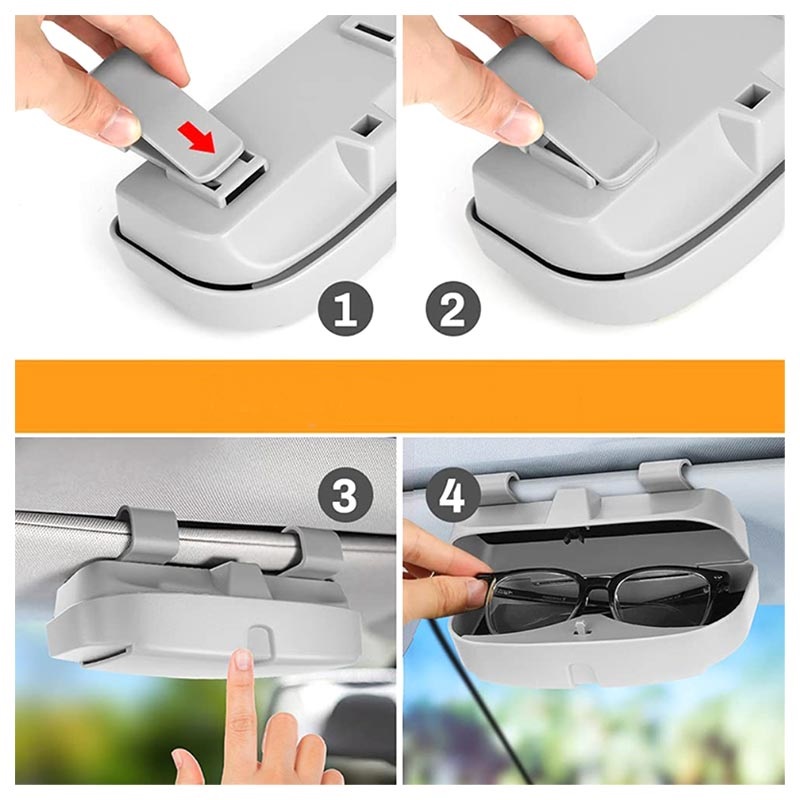 1
2
3
4