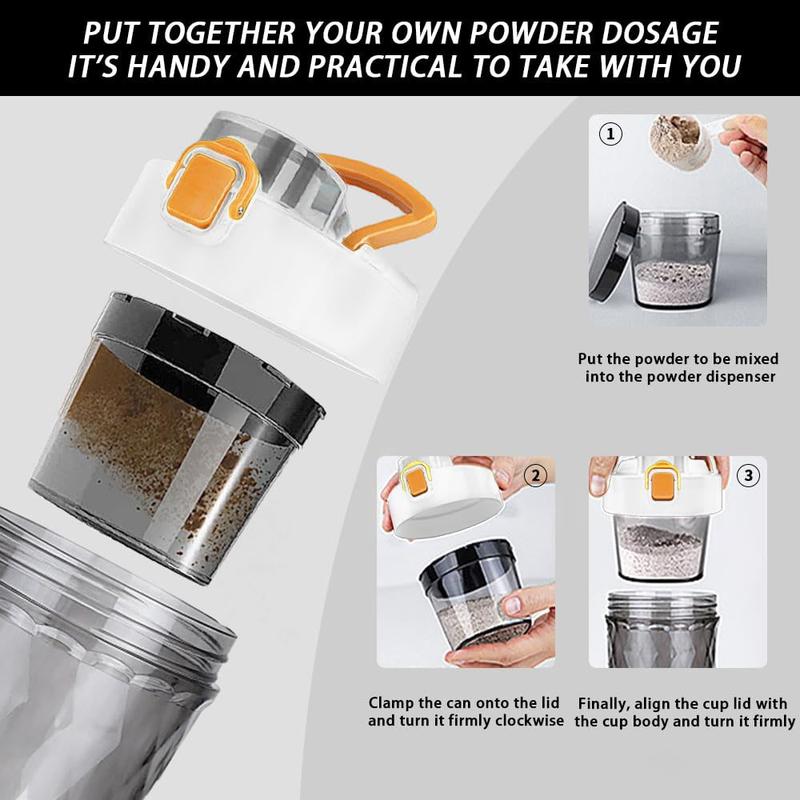 PUT TOGETHER YOUR OWN POWDER DOSAGE
IT'S HANDY AND PRACTICAL TO TAKE WITH YOU

①

Put the powder to be mixed into the powder dispenser

②

Clamp the can onto the lid and turn it firmly clockwise

③

Finally, align the cup lid with the cup body and turn it firmly