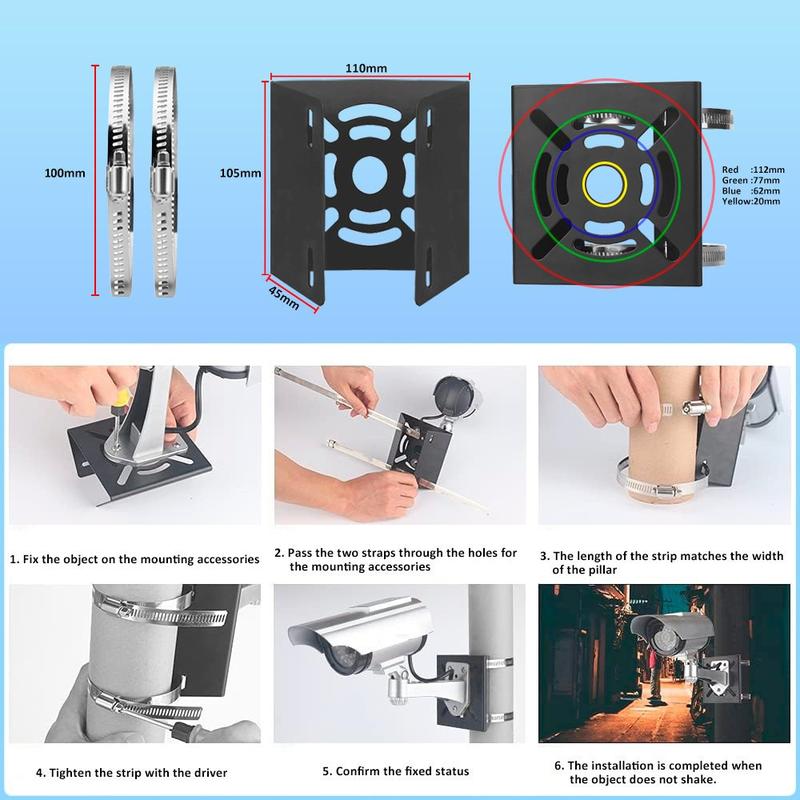 100mm

110mm

105mm

45mm

Red :112mm
Green :77mm
Blue :62mm
Yellow:20mm

1. Fix the object on the mounting accessories

2. Pass the two straps through the holes for the mounting accessories

3. The length of the strip matches the width of the pillar

4. Tighten the strip with the driver

5. Confirm the fixed status

6. The installation is completed when the object does not shake.