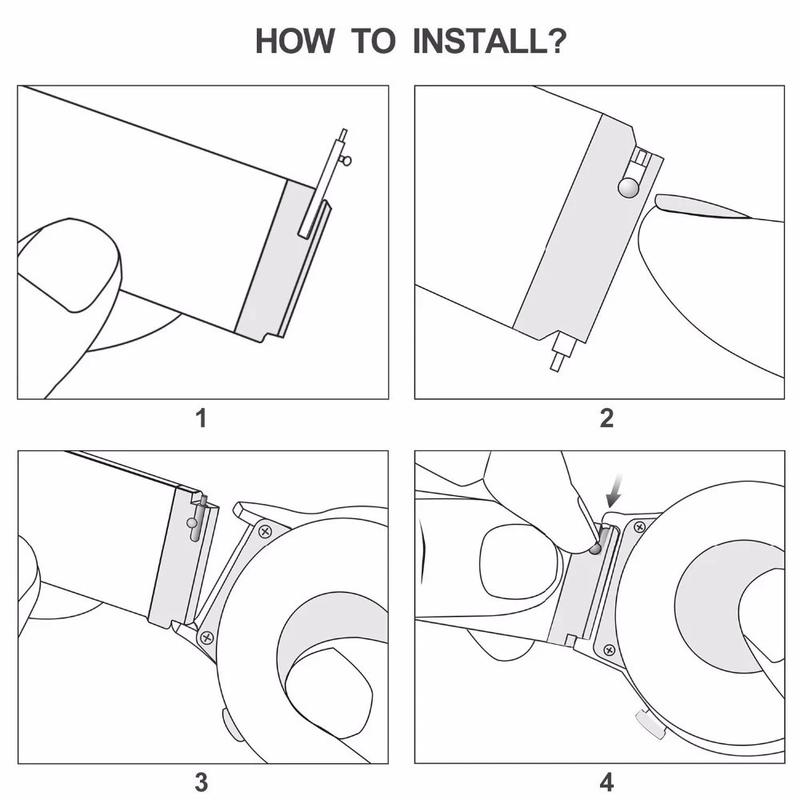 HOW TO INSTALL?

1

2

3

4