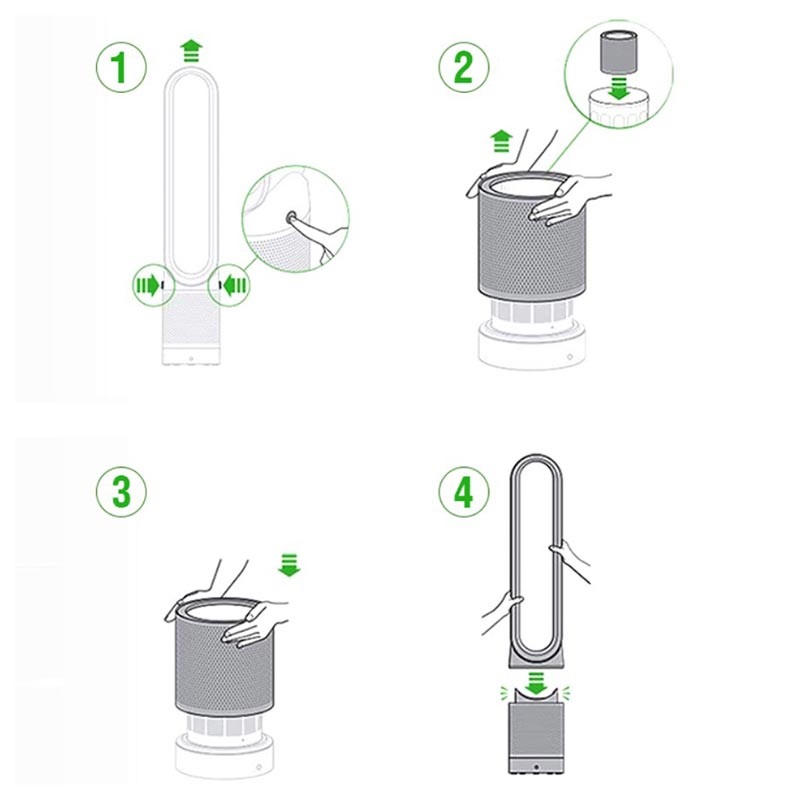 1

2

3

4