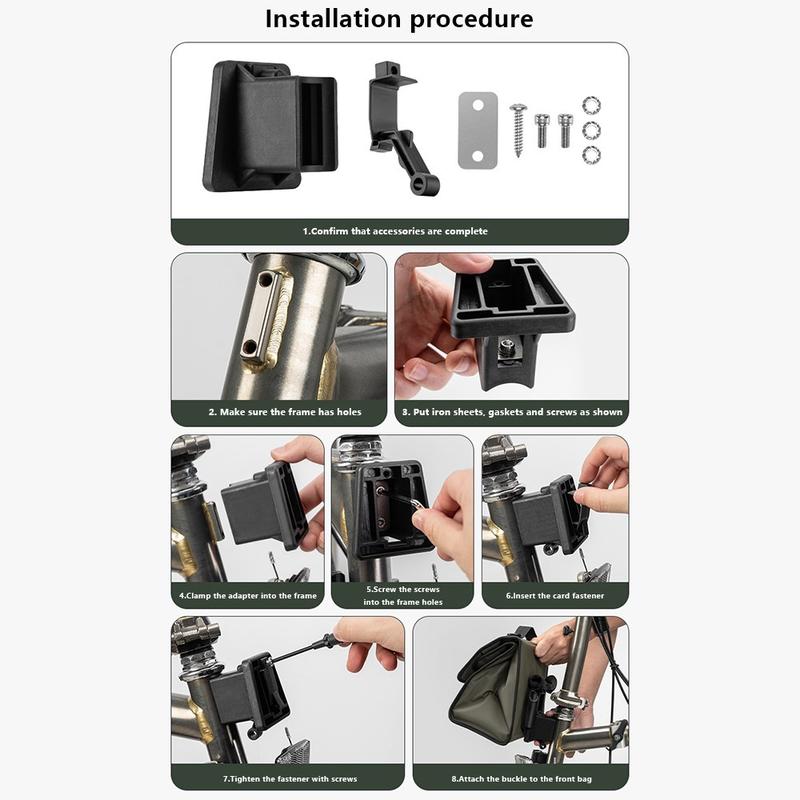 Installation procedure

1.Confirm that accessories are complete

2. Make sure the frame has holes

3. Put iron sheets, gaskets and screws as shown

4.Clamp the adapter into the frame

5.Screw the screws into the frame holes

6.Insert the card fastener

7.Tighten the fastener with screws

8.Attach the buckle to the front bag