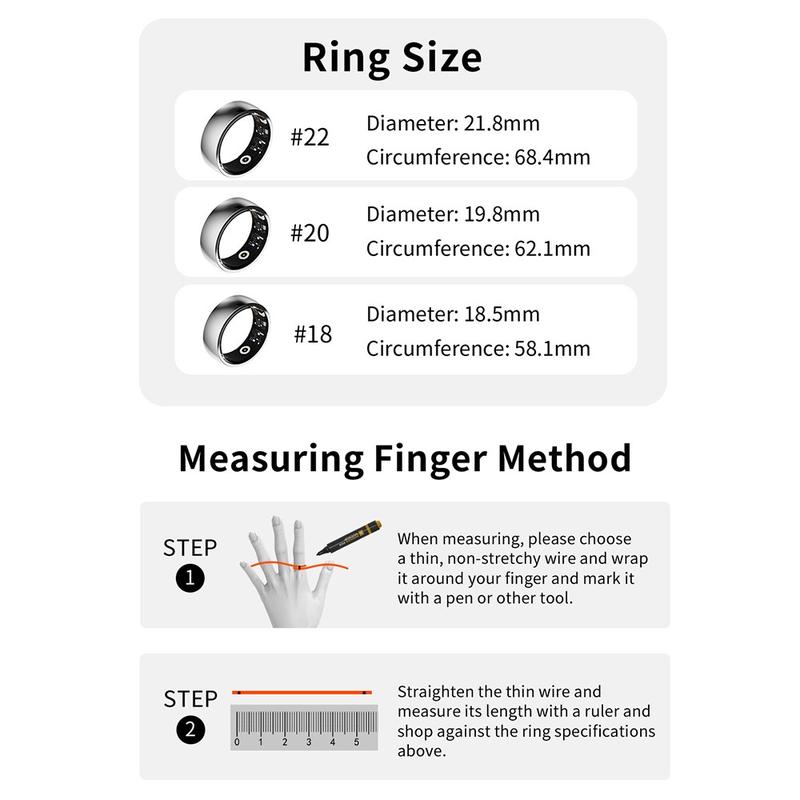 Ring Size

#22
Diameter: 21.8mm
Circumference: 68.4mm

#20
Diameter: 19.8mm
Circumference: 62.1mm

#18
Diameter: 18.5mm
Circumference: 58.1mm

Measuring Finger Method

STEP
1
When measuring, please choose a thin, non-stretchy wire and wrap it around your finger and mark it with a pen or other tool.

STEP
2
0 1 2 3 4 5
Straighten the thin wire and measure its length with a ruler and shop against the ring specifications above.