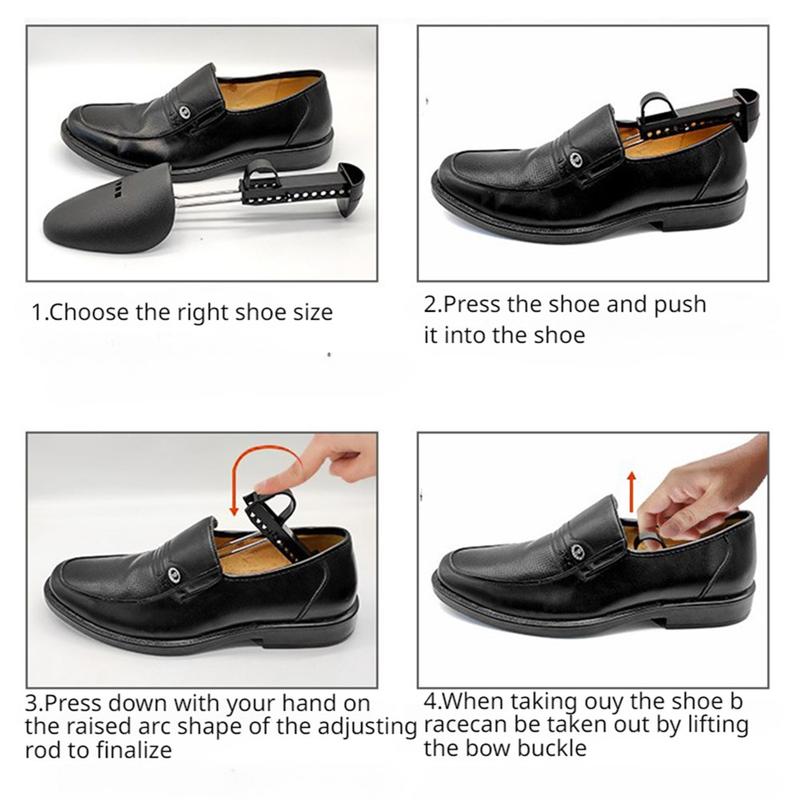 1.Choose the right shoe size

2.Press the shoe and push it into the shoe

3.Press down with your hand on the raised arc shape of the adjusting rod to finalize

4.When taking ouy the shoe b racecan be taken out by lifting the bow buckle