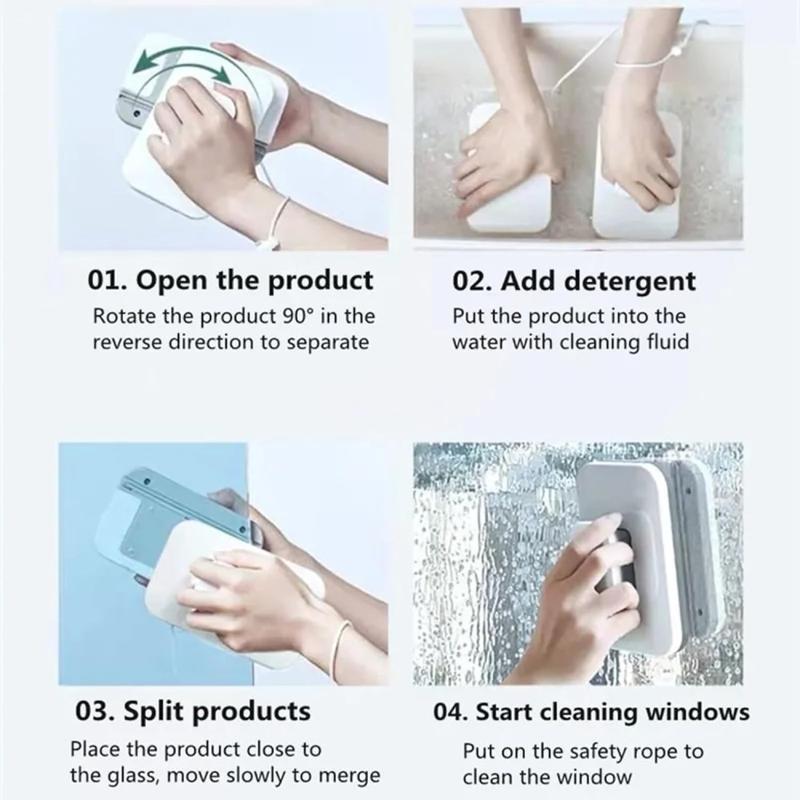 01. Open the product
Rotate the product 90° in the reverse direction to separate

02. Add detergent
Put the product into the water with cleaning fluid

03. Split products
Place the product close to the glass, move slowly to merge

04. Start cleaning windows
Put on the safety rope to clean the window