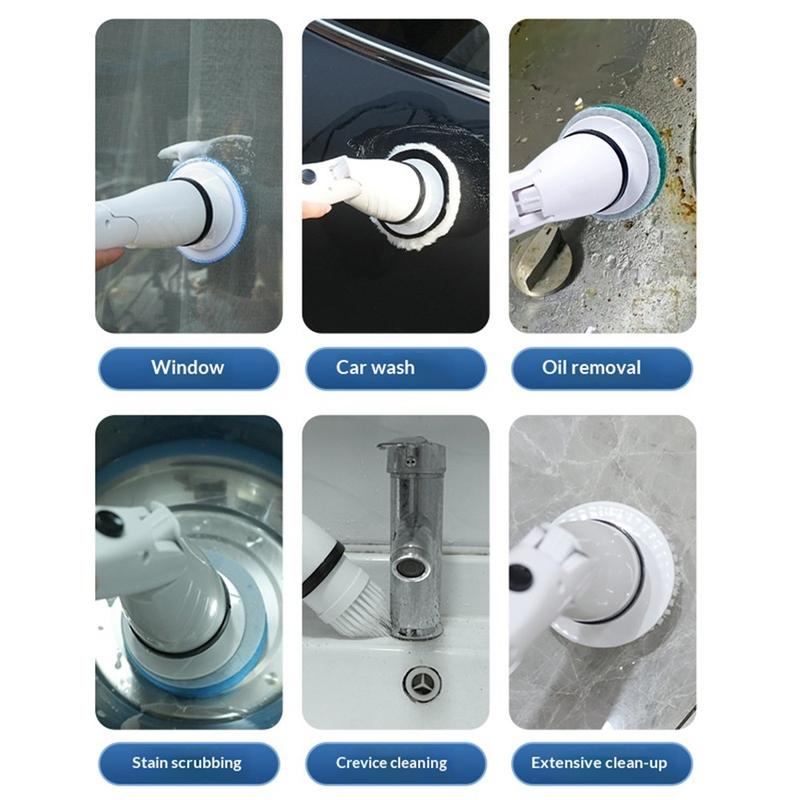 Window

Car wash

Oil removal

Stain scrubbing

Crevice cleaning

Extensive clean-up