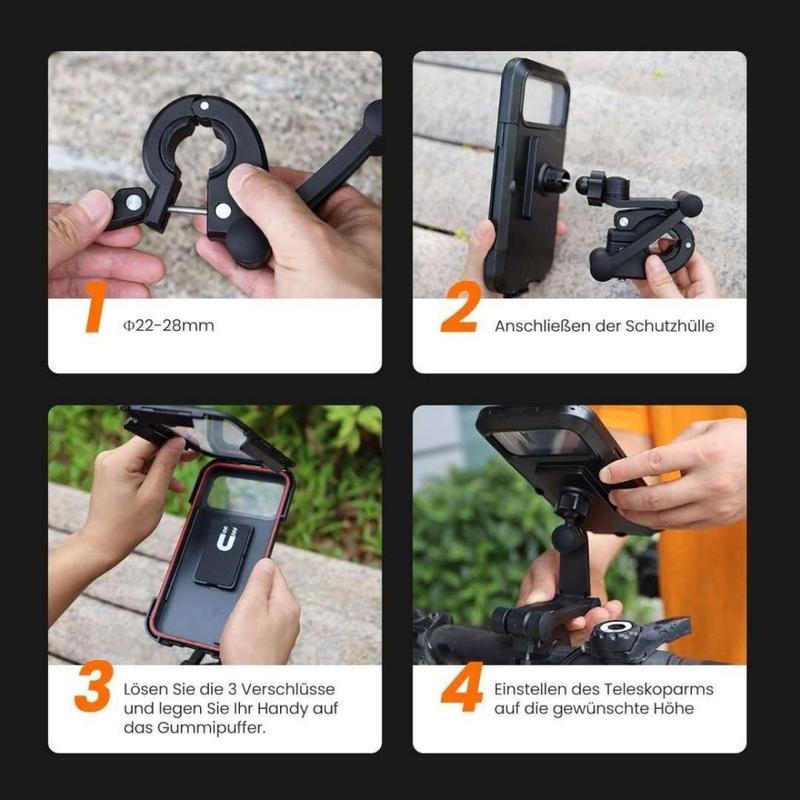 1 Φ22-28mm

2 Anschließen der Schutzhülle

3 Lösen Sie die 3 Verschlüsse und legen Sie Ihr Handy auf das Gummipuffer.

4 Einstellen des Teleskoparms auf die gewünschte Höhe