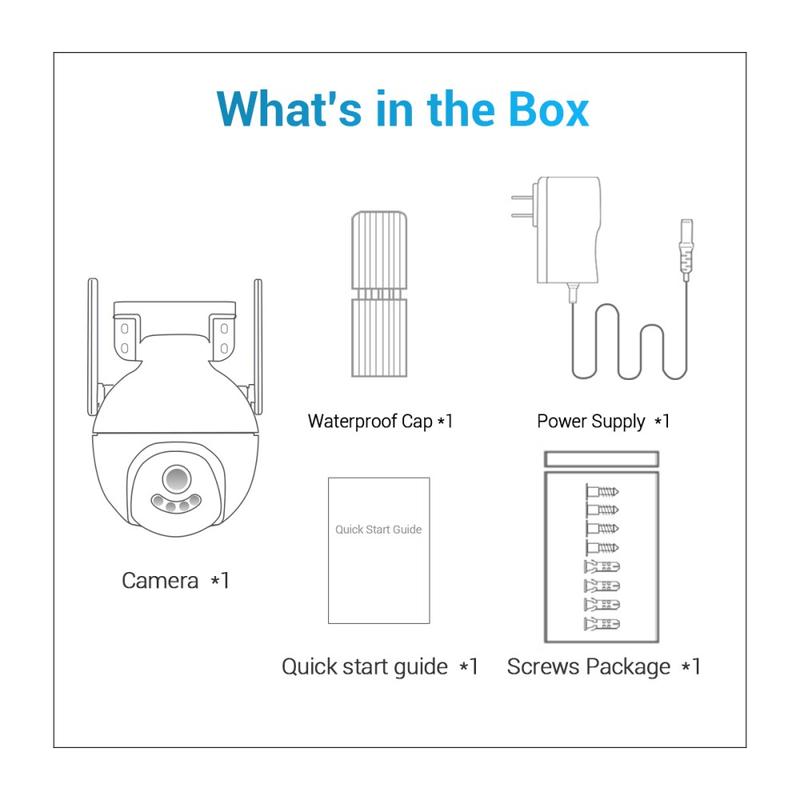 What's in the Box

Waterproof Cap *1

Power Supply *1

Camera *1

Quick Start Guide

Quick start guide *1

Screws Package *1