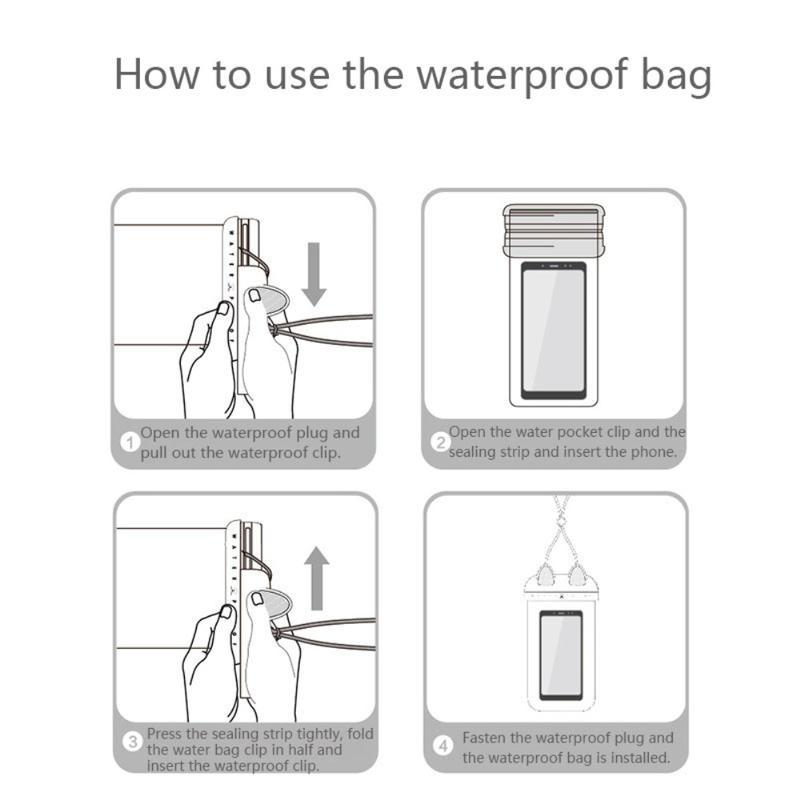 How to use the waterproof bag

1 Open the waterproof plug and pull out the waterproof clip.

2 Open the water pocket clip and the sealing strip and insert the phone.

3 Press the sealing strip tightly, fold the water bag clip in half and insert the waterproof clip.

4 Fasten the waterproof plug and the waterproof bag is installed.