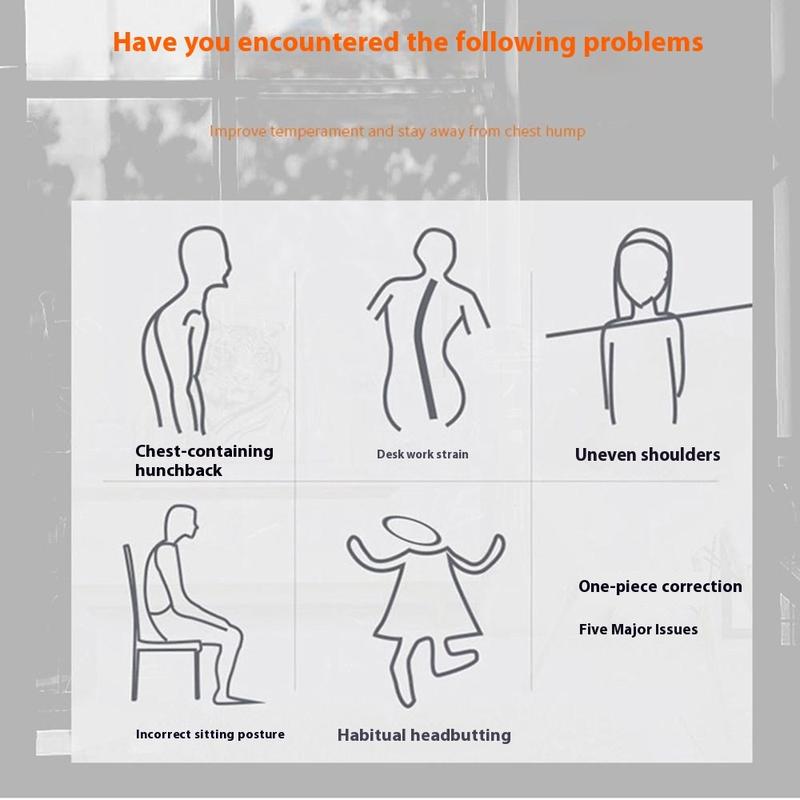 Have you encountered the following problems

Improve temperament and stay away from chest hump

Chest-containing hunchback

Desk work strain

Uneven shoulders

Incorrect sitting posture

Habitual headbutting

One-piece correction

Five Major Issues