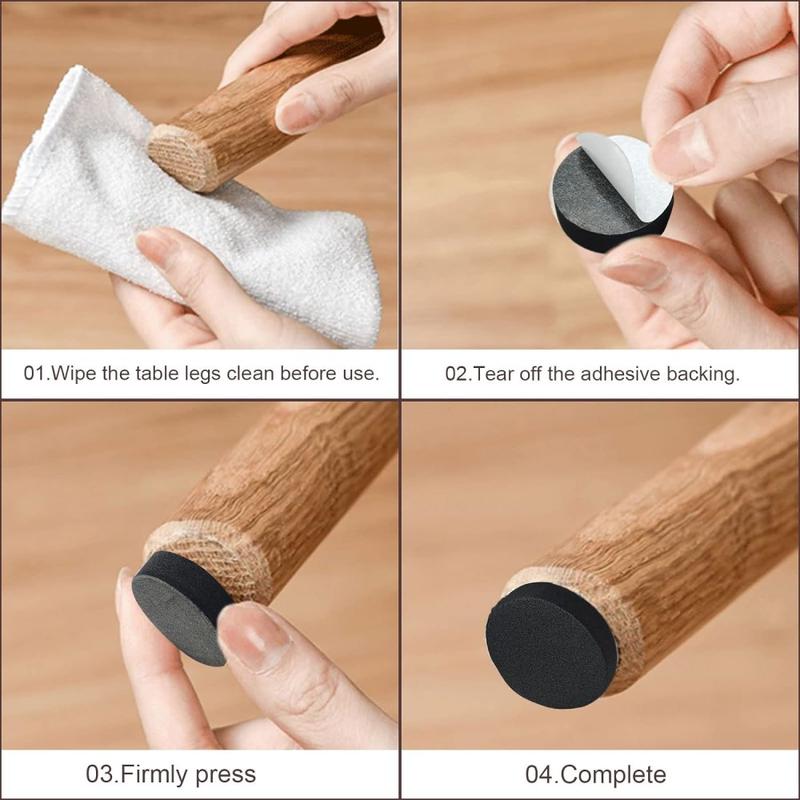 01.Wipe the table legs clean before use.

02.Tear off the adhesive backing.

03.Firmly press

04.Complete