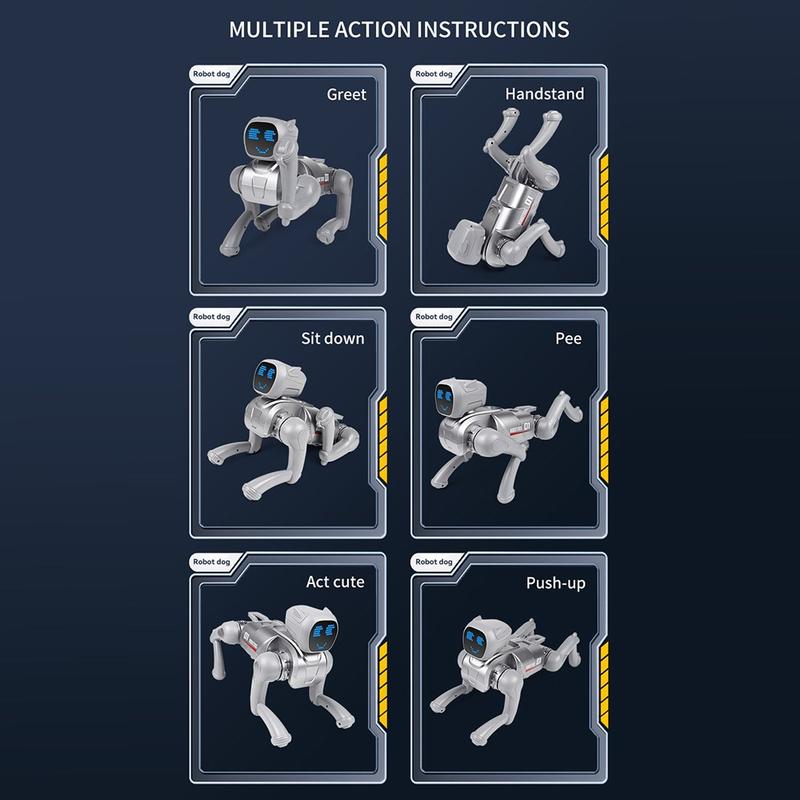 MULTIPLE ACTION INSTRUCTIONS

Robot dog
Greet

Robot dog
Handstand

Robot dog
Sit down

Robot dog
Pee

Robot dog
Act cute

Robot dog
Push-up